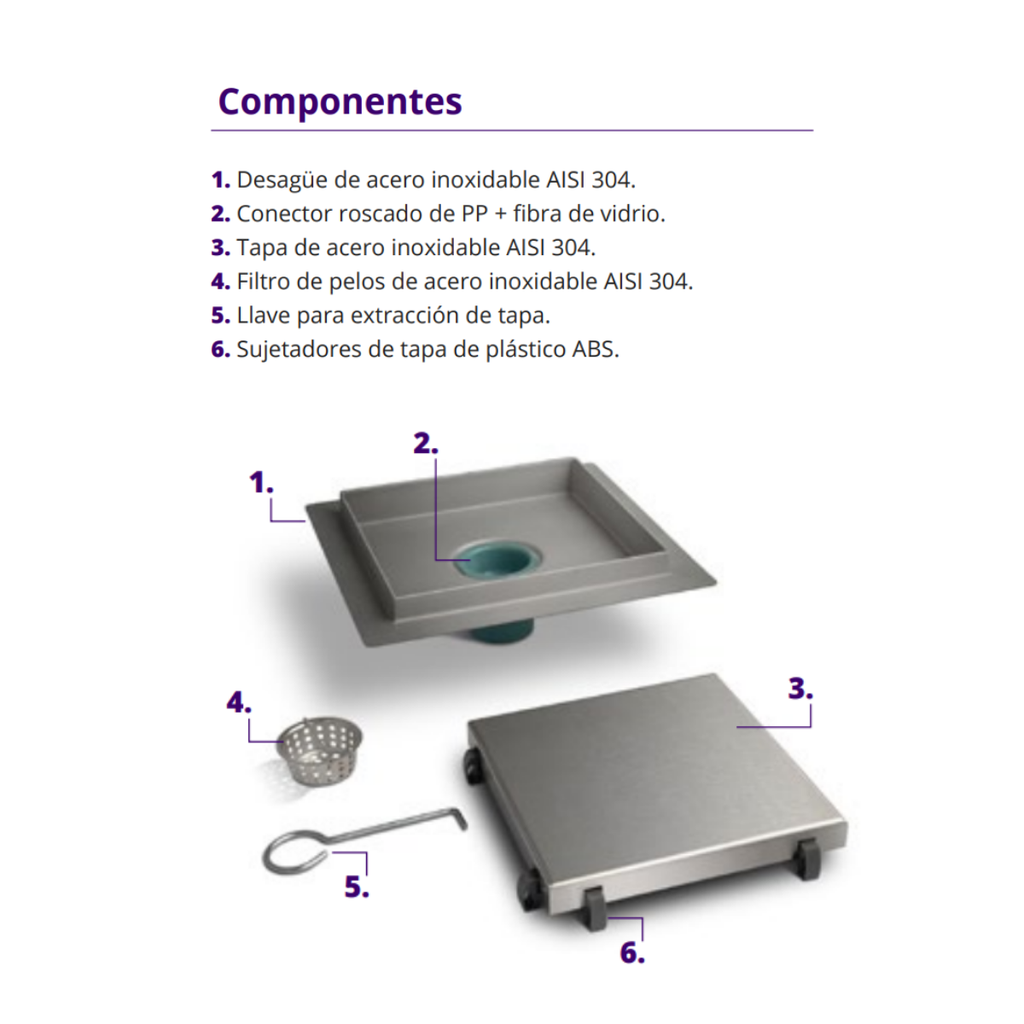 Componentes

1. Desagüe de acero inoxidable AISI 304.
2. Conector roscado de PP + fibra de vidrio.
3. Tapa de acero inoxidable AISI 304.
4. Filtro de pelos de acero inoxidable AISI 304.
5. Llave para extracción de tapa.
6. Sujetadores de tapa de plástico ABS.

2.
1.
4.
3.
5.
6.